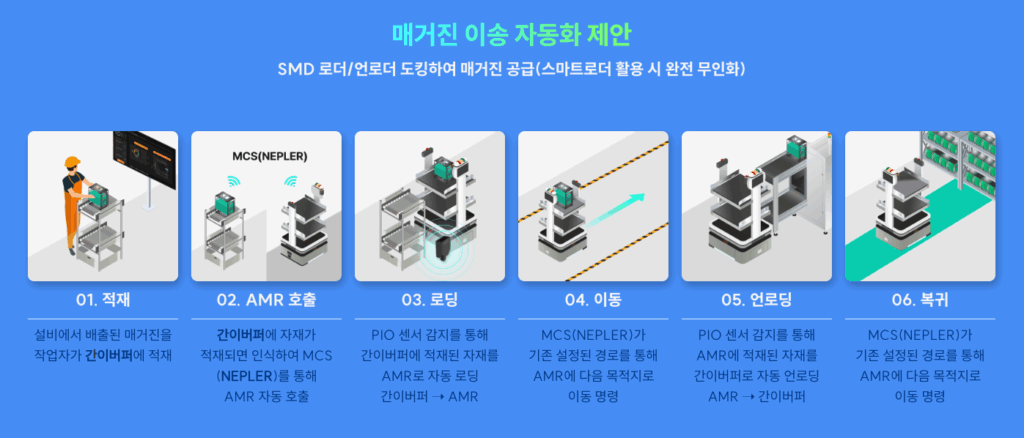 매거진 이송 자동화 제안

SMD 로더/언로더 도킹하여 매거진 공급(스마트로더 활용 시 완전 무인화)

MCS(NEPLER)

01. 적재

설비에서 배출된 매거진을 작업자가 간이버퍼에 적재

02. AMR 호출

간이버퍼에 자재가 적재되면 인식하여 MCS (NEPLER)를 통해 AMR 자동 호출

03. 로딩

PIO 센서 감지를 통해 간이버퍼에 적재된 자재를 AMR로 자동 로딩 간이버퍼 → AMR

04. 이동

MCS(NEPLER)가 기존 설정된 경로를 통해 AMR에 다음 목적지로 이동 명령

05. 언로딩

PIO 센서 감지를 통해 AMR에 적재된 자재를 간이버퍼로 자동 언로딩 AMR → 간이버퍼

06. 복귀

MCS(NEPLER)가 기존 설정된 경로를 통해 AMR에 다음 목적지로 이동 명령