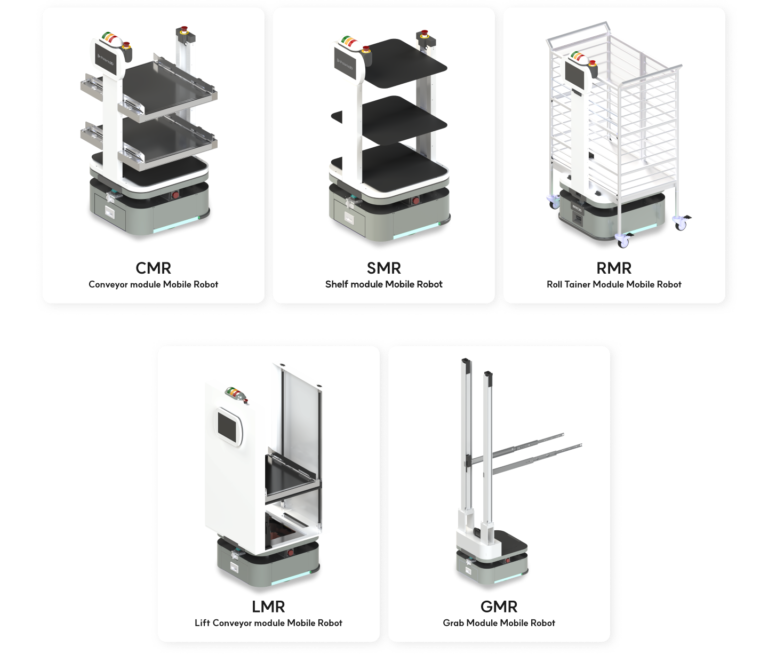 CMR
Conveyor module Mobile Robot

SMR
Shelf module Mobile Robot

RMR
Roll Tainer Module Mobile Robot

LMR
Lift Conveyor module Mobile Robot

GMR
Grab Module Mobile Robot